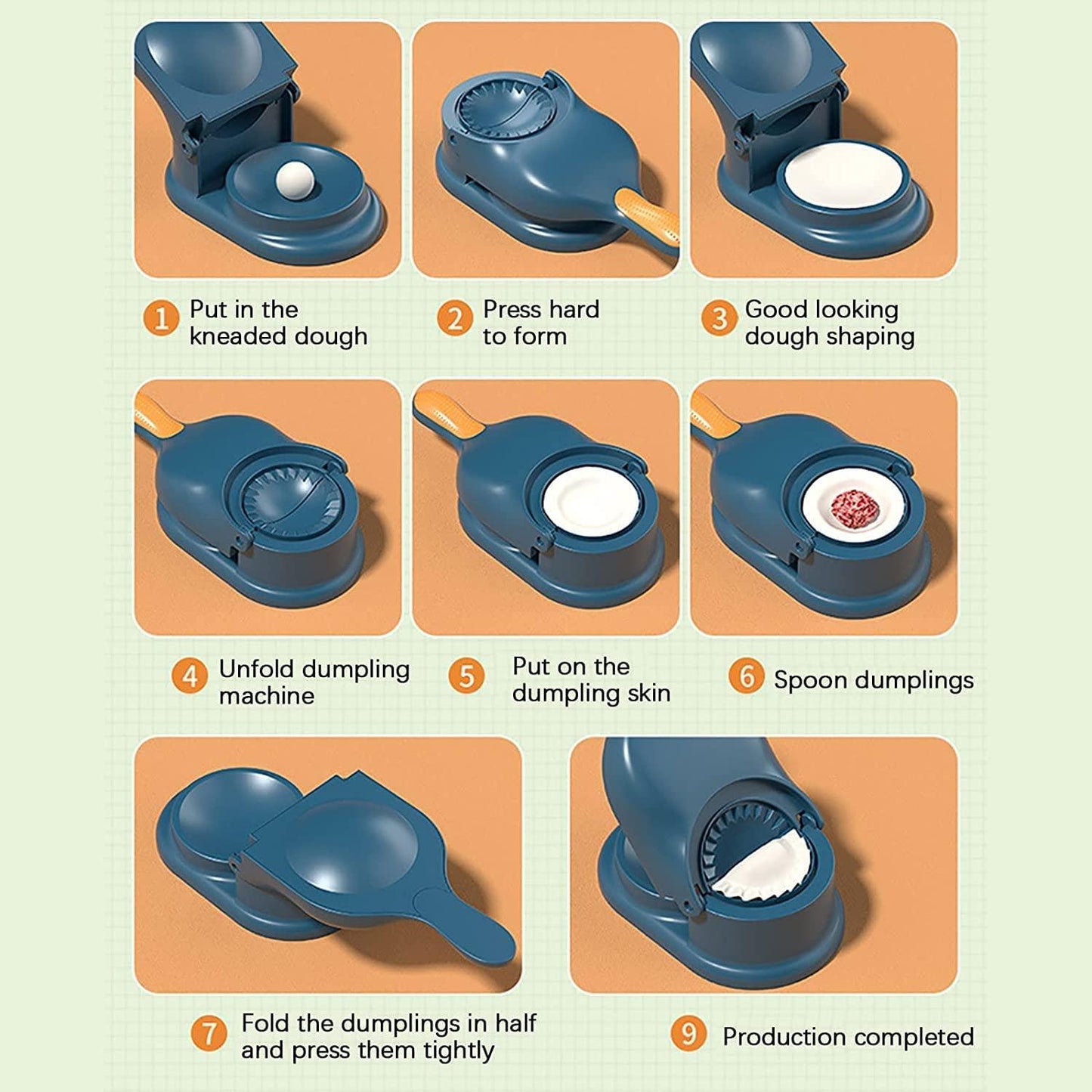 1 Put in the kneaded dough

2 Press hard to form

3 Good looking dough shaping

4 Unfold dumpling machine

5 Put on the dumpling skin

6 Spoon dumplings

7 Fold the dumplings in half and press them tightly

9 Production completed